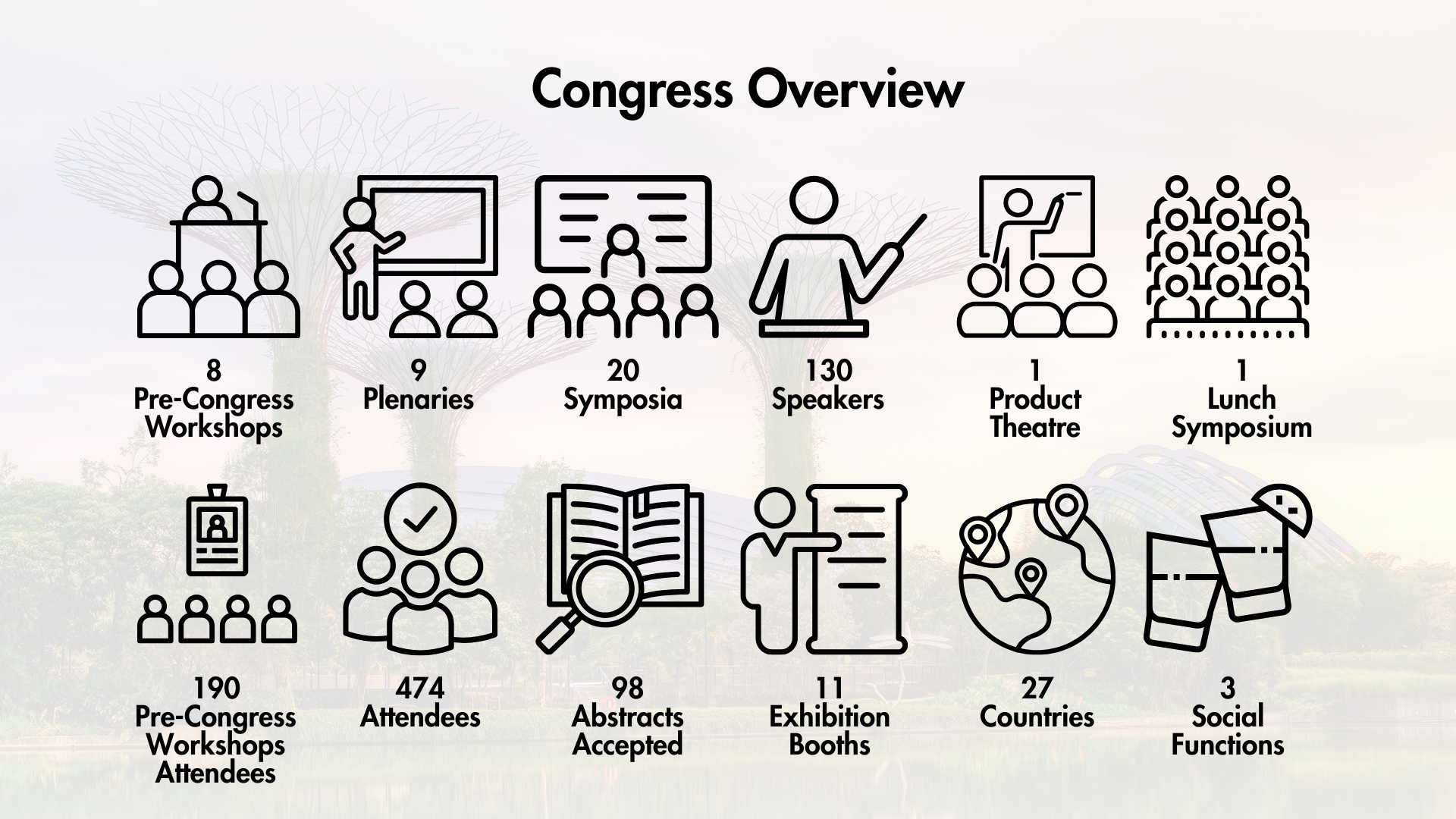 Congress Overview

8
Pre-Congress Workshops

9
Plenaries

20
Symposia

130
Speakers

1
Product Theatre

1
Lunch Symposium

190
Pre-Congress Workshops Attendees

474
Attendees

98
Abstracts Accepted

11
Exhibition Booths

27
Countries

3
Social Functions